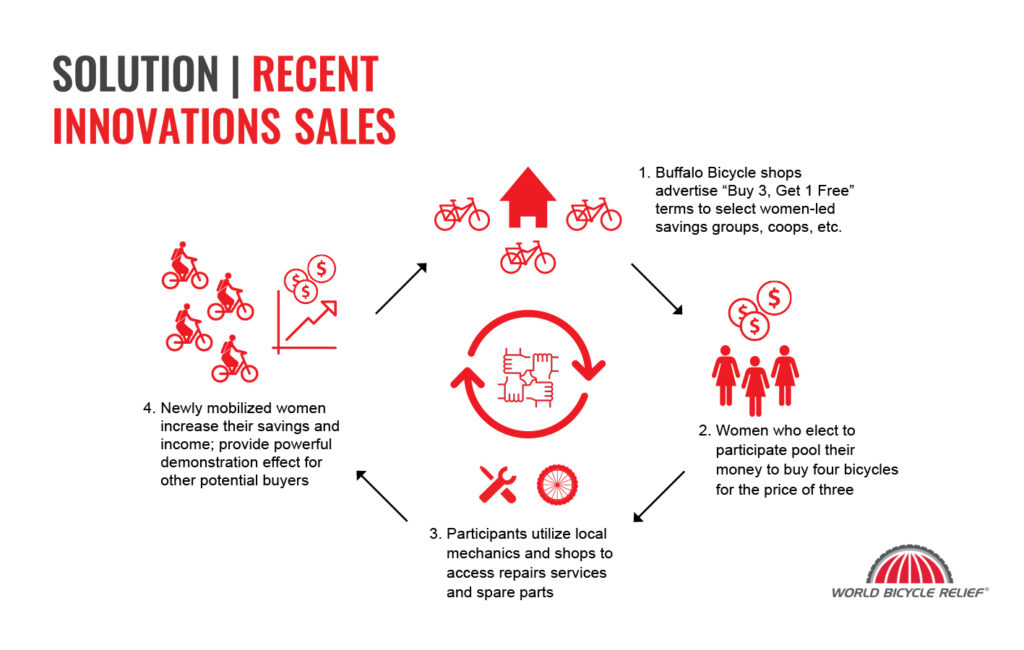 SOLUTION | RECENT INNOVATIONS SALES

1. Buffalo Bicycle shops advertise “Buy 3, Get 1 Free” terms to select women-led savings groups, coops, etc.

2. Women who elect to participate pool their money to buy four bicycles for the price of three

3. Participants utilize local mechanics and shops to access repairs services and spare parts

4. Newly mobilized women increase their savings and income; provide powerful demonstration effect for other potential buyers

WORLD BICYCLE RELIEF®